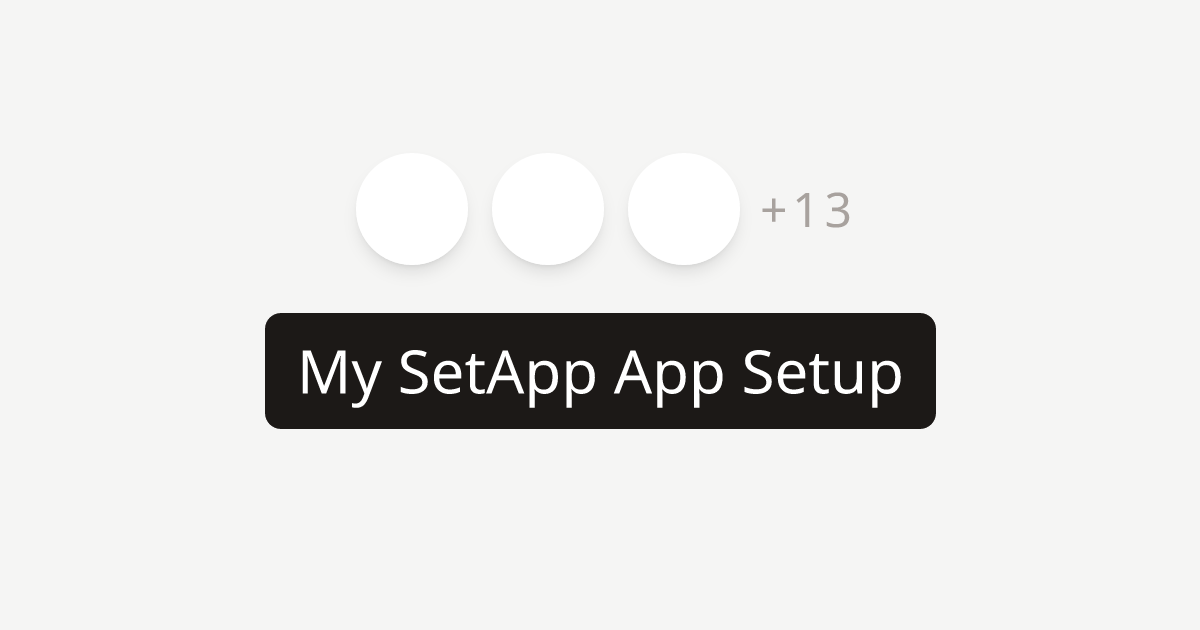 +13

My SetApp App Setup